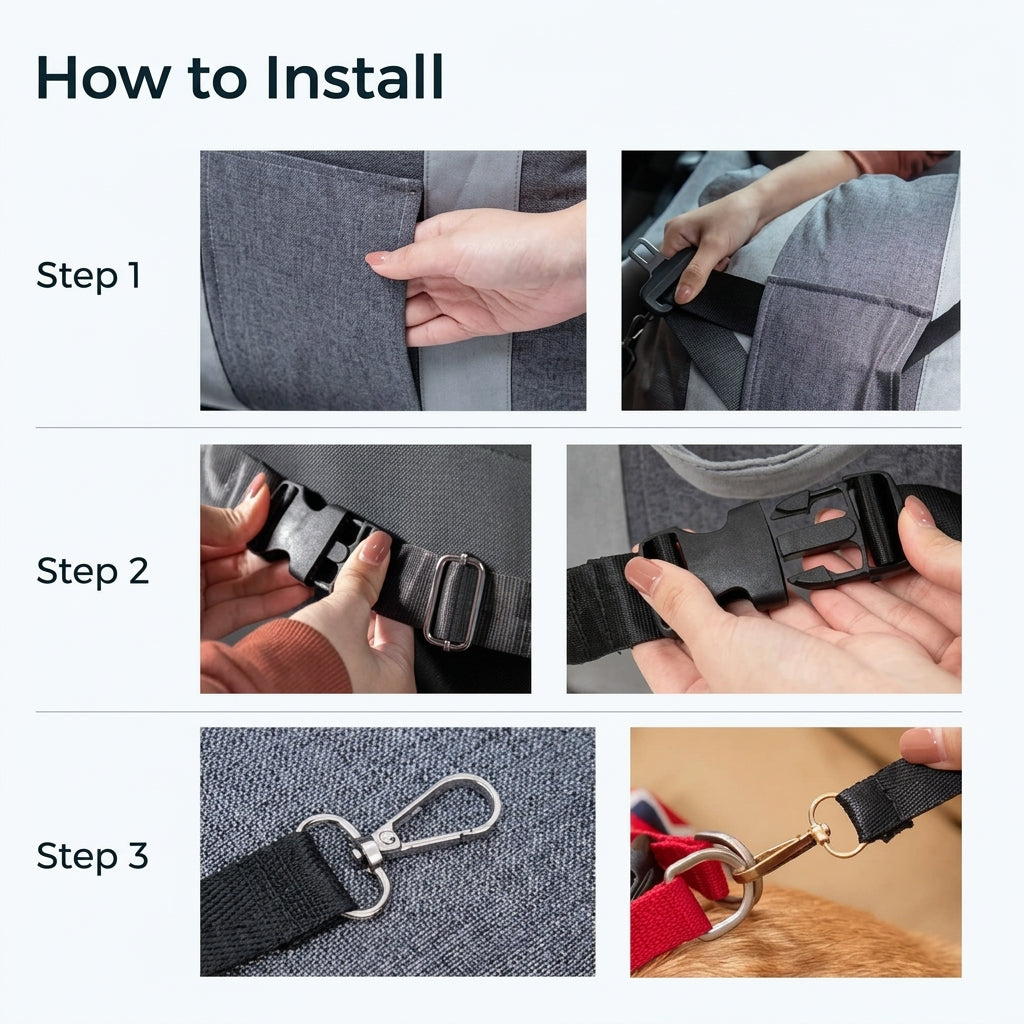 How to Install

Step 1

Step 2

Step 3